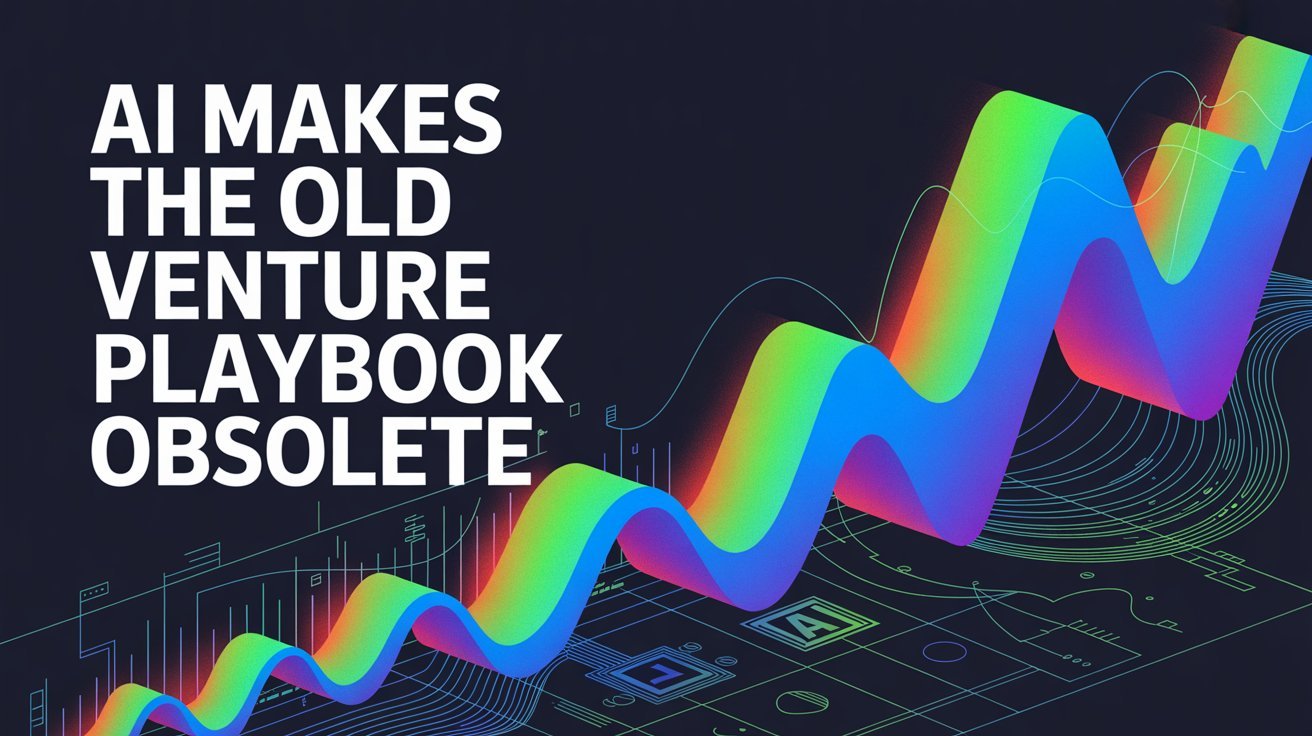 AI MAKES THE OLD VENTURE PLAYBOOK OBSOLETE

AI